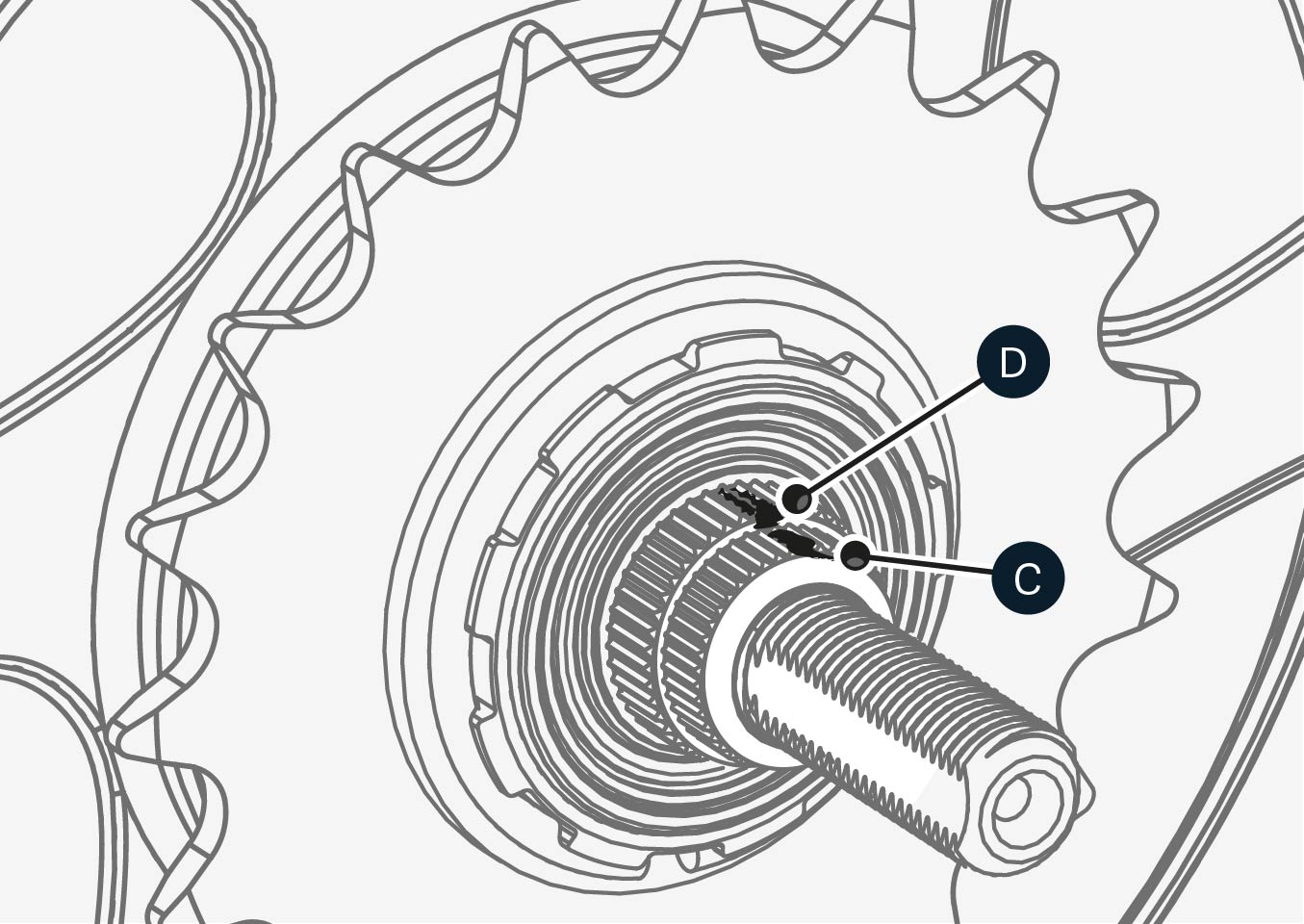 D
C