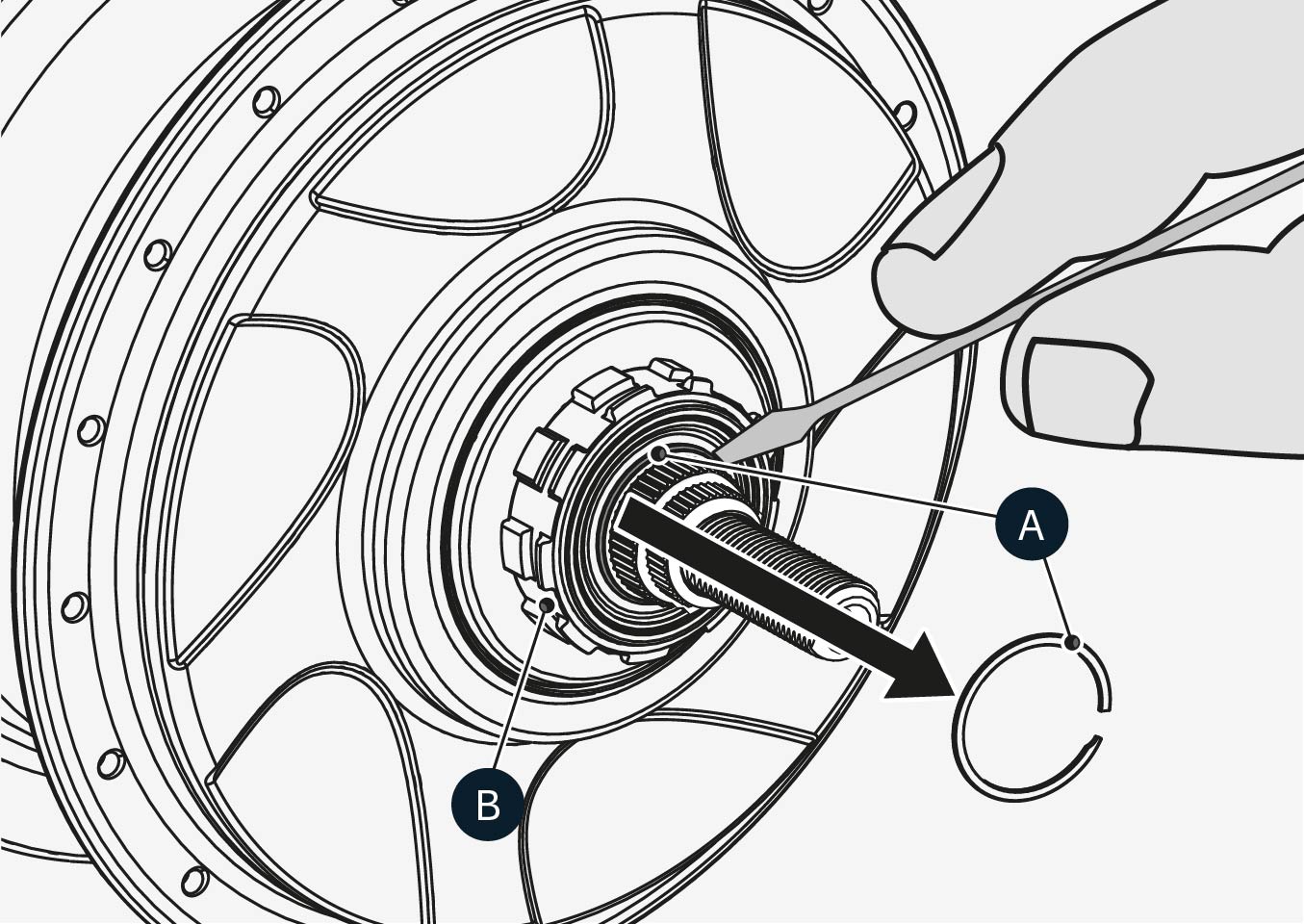 A
B