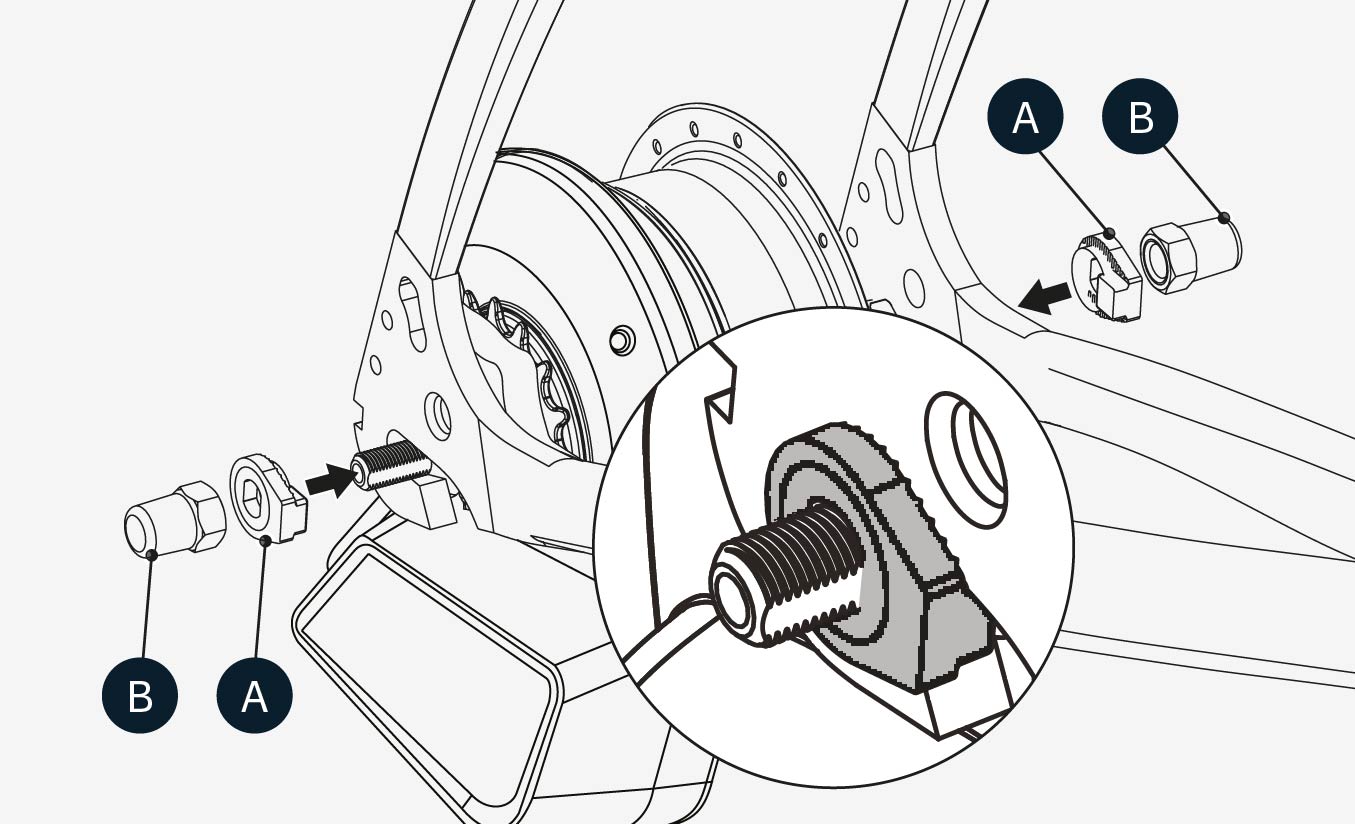 A
B
B
A