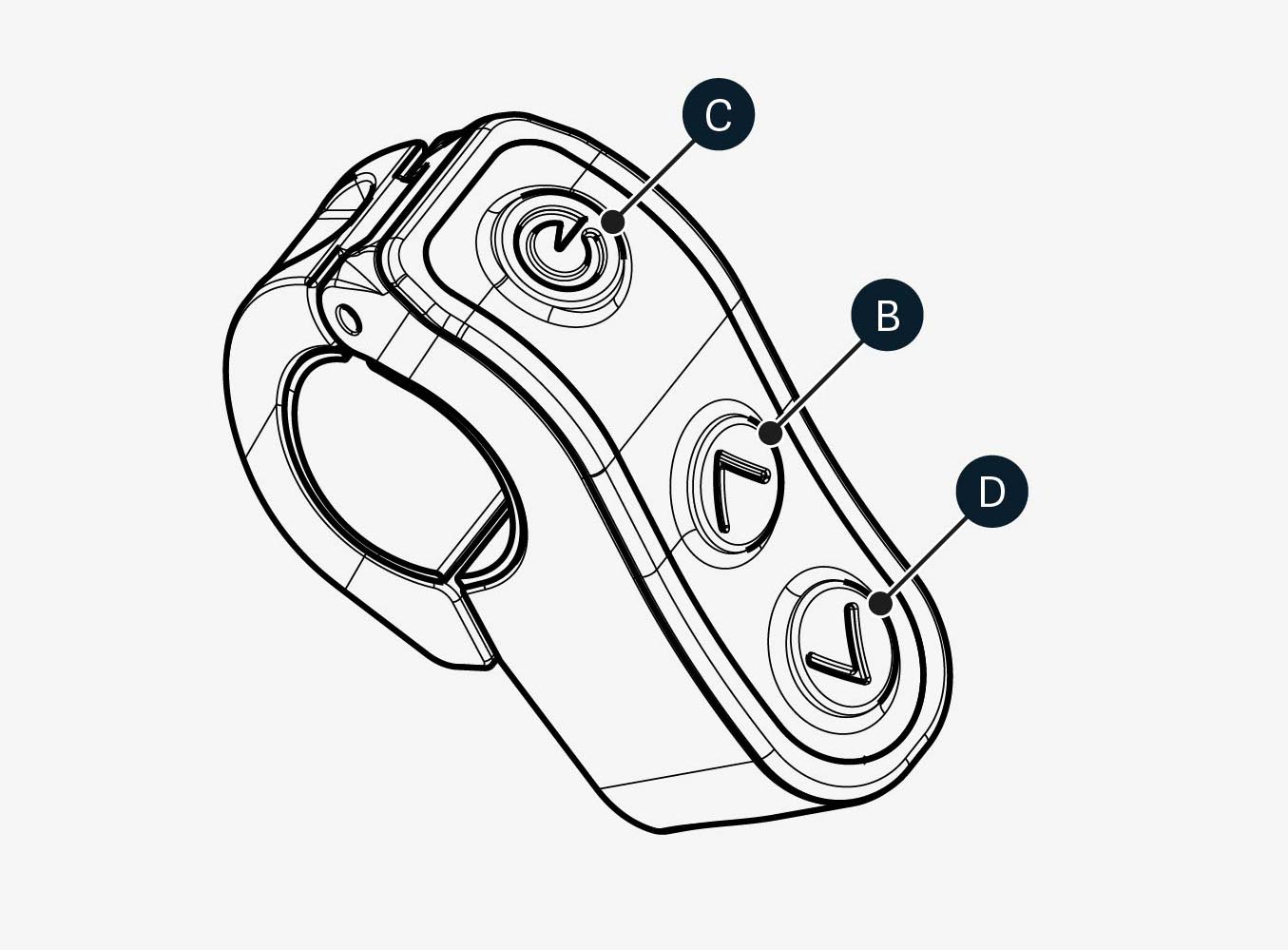 C
B
D